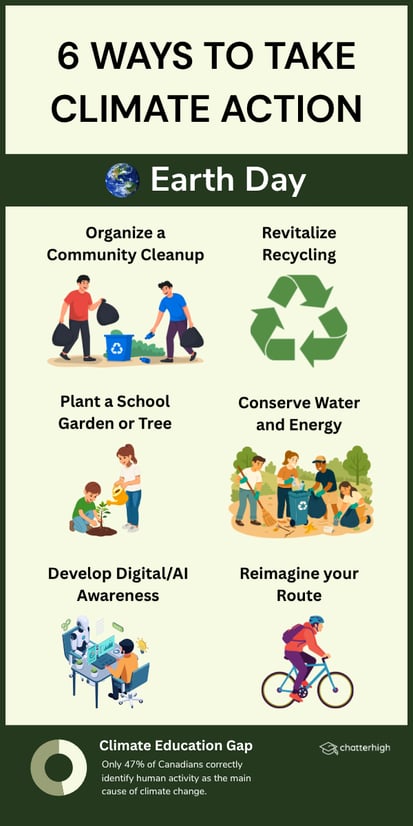 6 WAYS TO TAKE CLIMATE ACTION

Earth Day

Organize a Community Cleanup

Revitalize Recycling

Plant a School Garden or Tree

Conserve Water and Energy

Develop Digital/AI Awareness

Reimagine your Route

Climate Education Gap

Only 47% of Canadians correctly identify human activity as the main cause of climate change.

chatterhigh